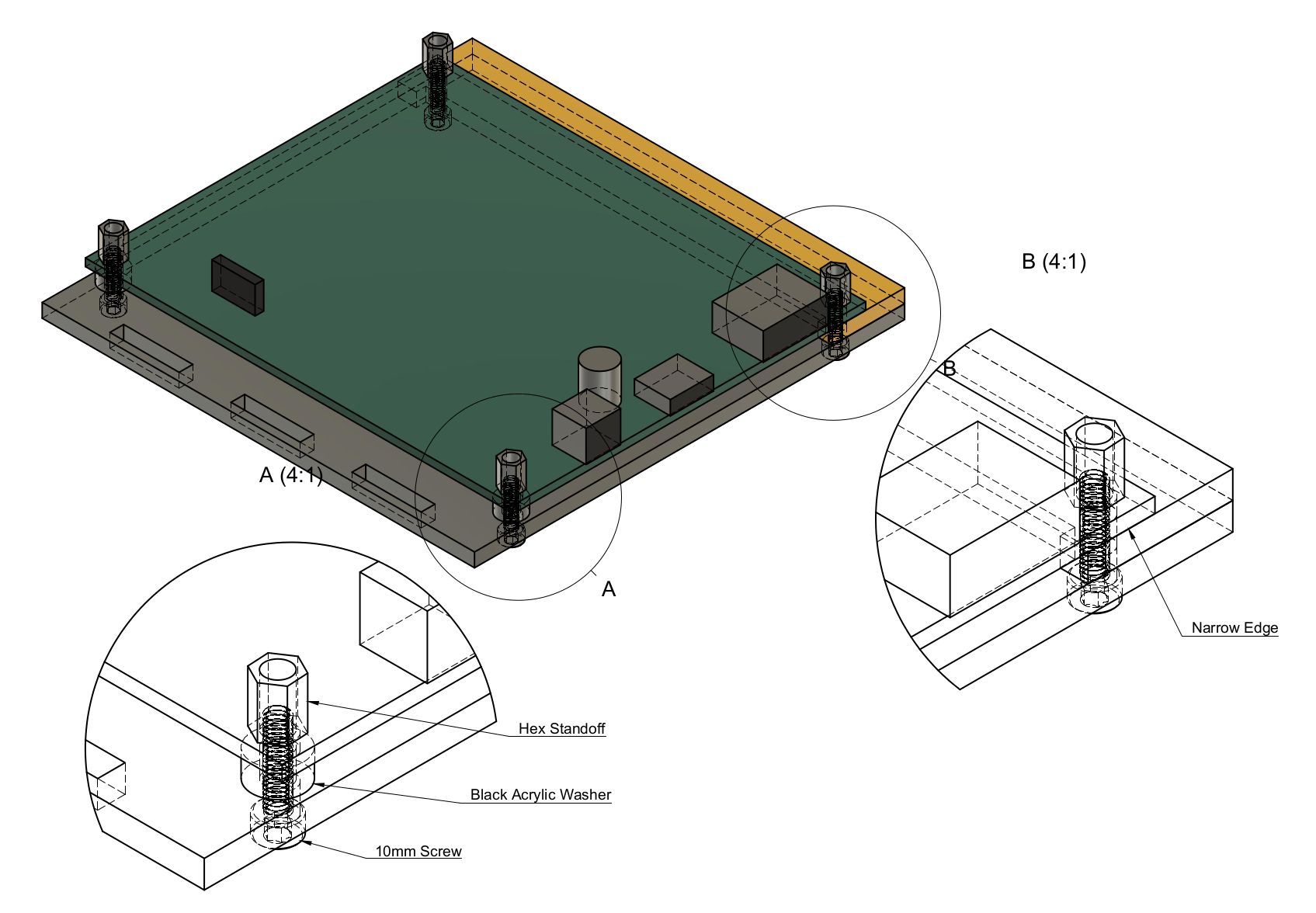 B (4:1)

B

A (4:1)

A

Narrow Edge

Hex Standoff

Black Acrylic Washer

10mm Screw